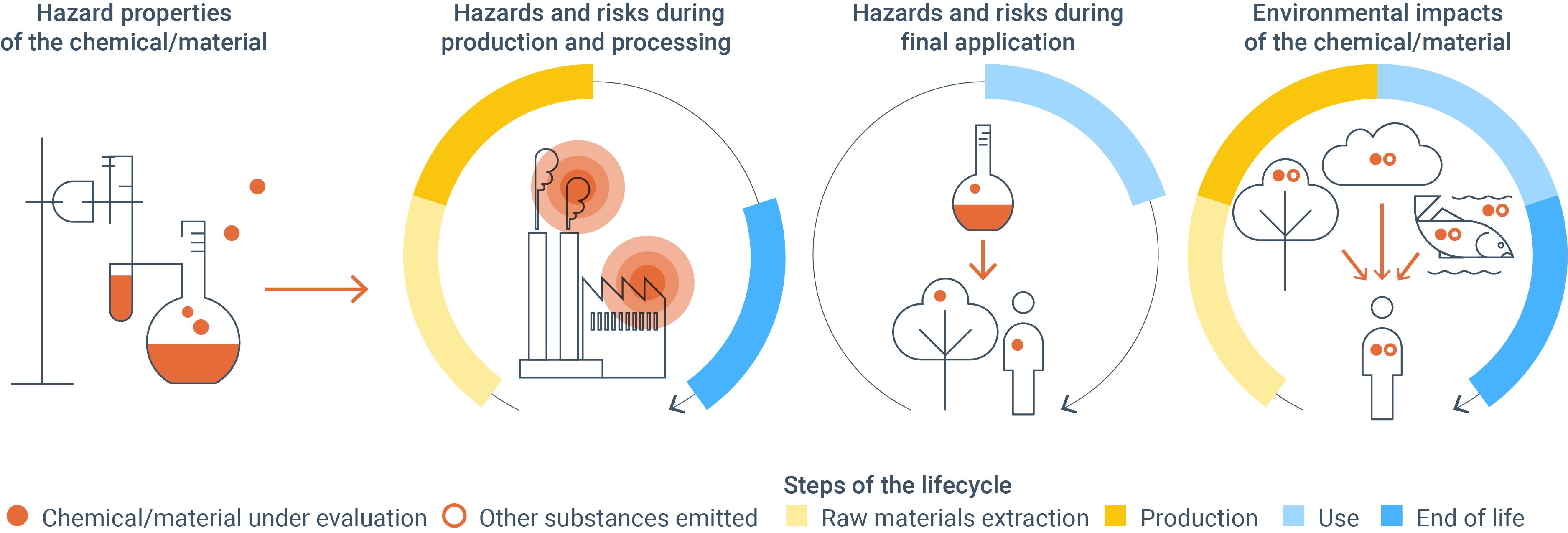 Hazard properties of the chemical/material

Hazards and risks during production and processing

Hazards and risks during final application

Environmental impacts of the chemical/material

Steps of the lifecycle

Chemical/material under evaluation
Other substances emitted
Raw materials extraction
Production
Use
End of life